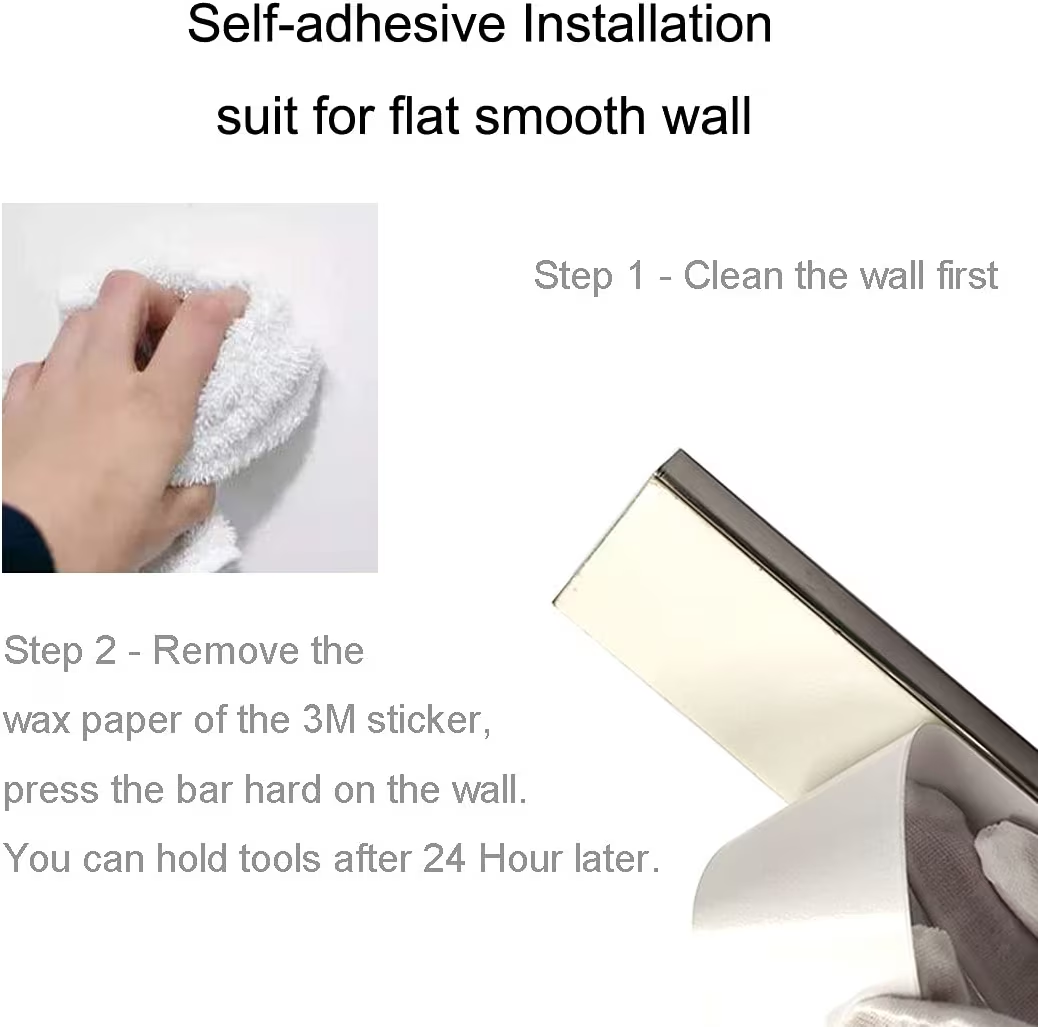 Self-adhesive Installation
suit for flat smooth wall

Step 1 - Clean the wall first

Step 2 - Remove the wax paper of the 3M sticker, press the bar hard on the wall. You can hold tools after 24 Hour later.