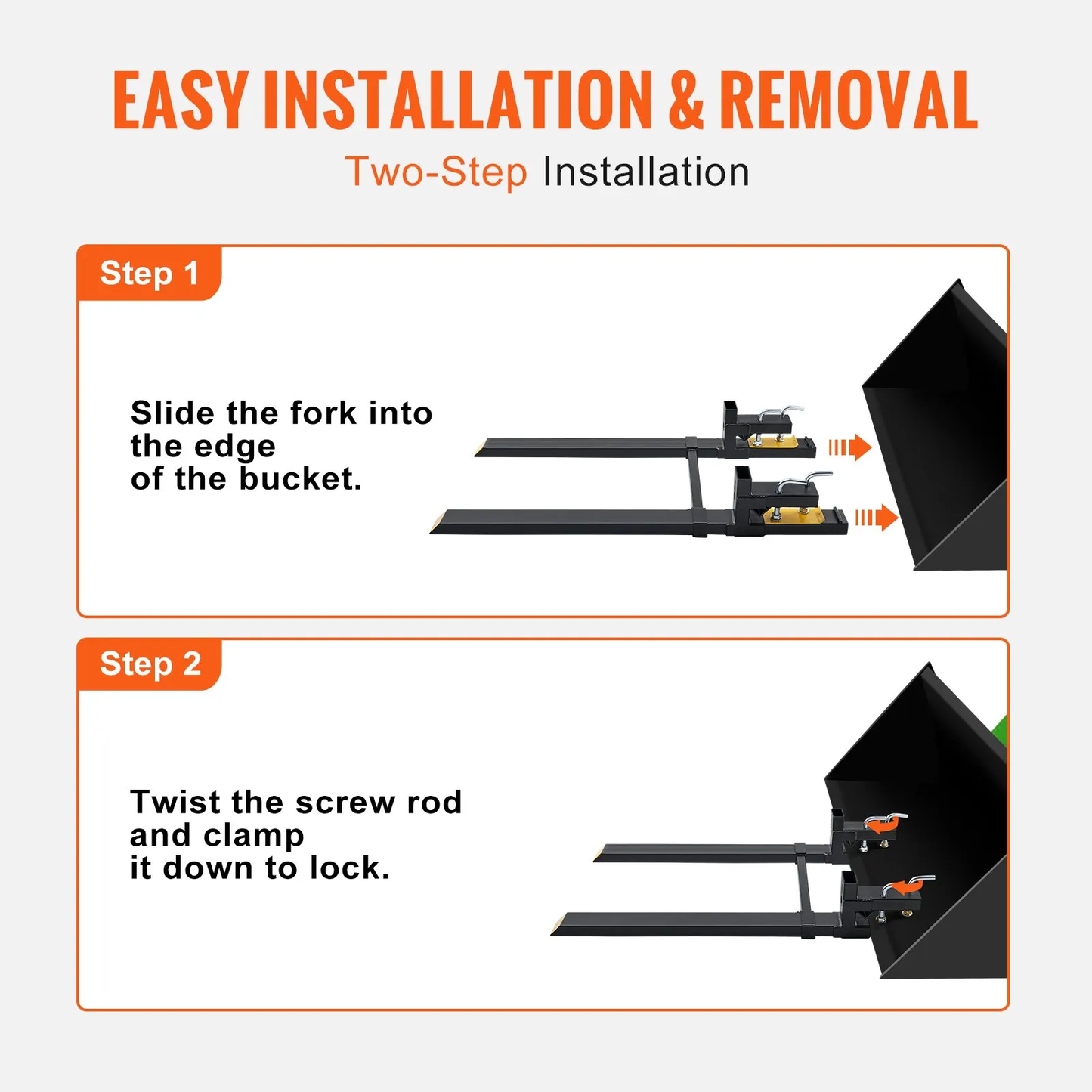 EASY INSTALLATION & REMOVAL

Two-Step Installation

Step 1

Slide the fork into the edge of the bucket.

Step 2

Twist the screw rod and clamp it down to lock.